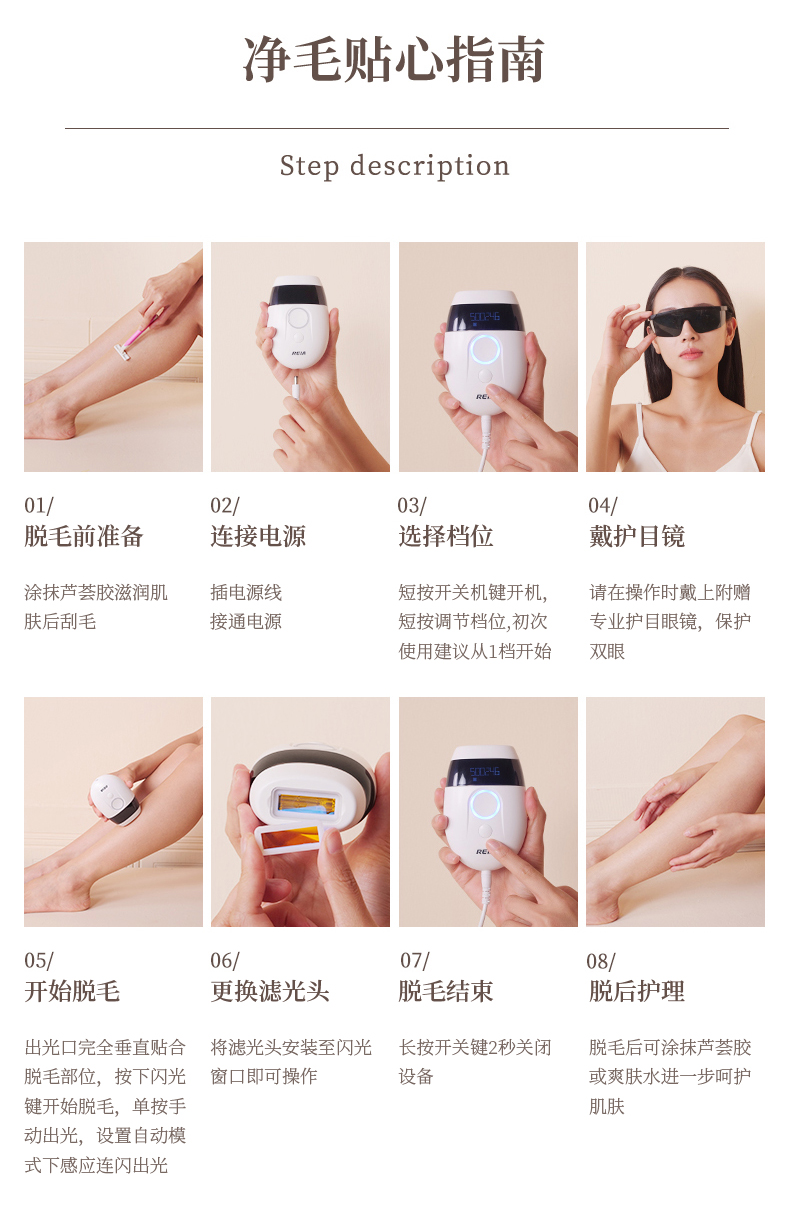 净毛贴心指南

Step description

01/
脱毛前准备

涂抹芦荟胶滋润肌肤后刮毛

02/
连接电源

插电源线
接通电源

03/
选择档位

短按开关机键开机，短按调节档位，初次使用建议从1档开始

04/
戴护目镜

请在操作时戴上附赠专业护目眼镜，保护双眼

05/
开始脱毛

出光口完全垂直贴合脱毛部位，按下闪光键开始脱毛，单按手动出光，设置自动模式下感应连闪出光

06/
更换滤光头

将滤光头安装至闪光窗口即可操作

07/
脱毛结束

长按开关键2秒关闭设备

08/
脱后护理

脱毛后可涂抹芦荟胶或爽肤水进一步呵护肌肤